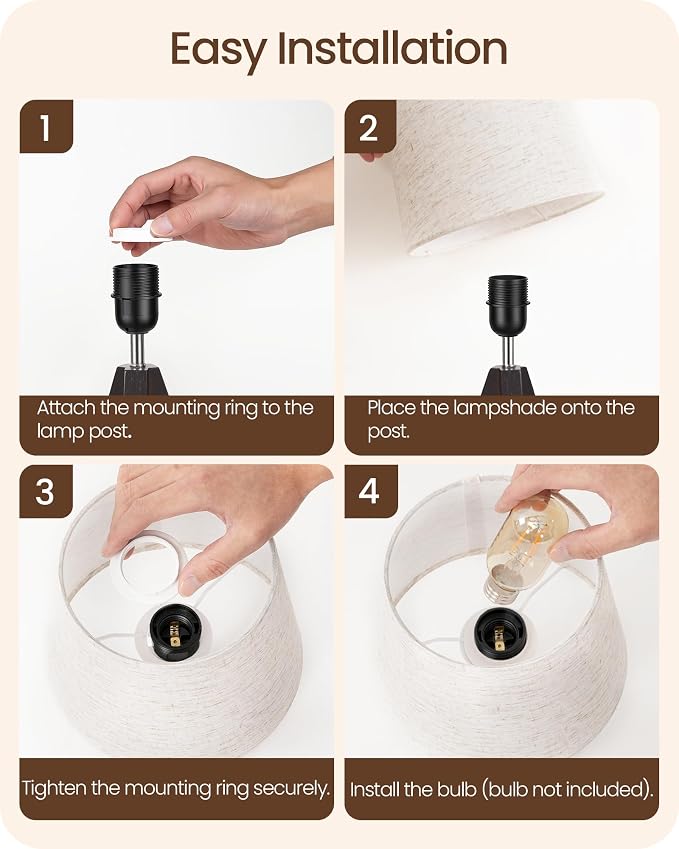 Easy Installation

1

Attach the mounting ring to the lamp post.

2

Place the lampshade onto the post.

3

Tighten the mounting ring securely.

4

Install the bulb (bulb not included).