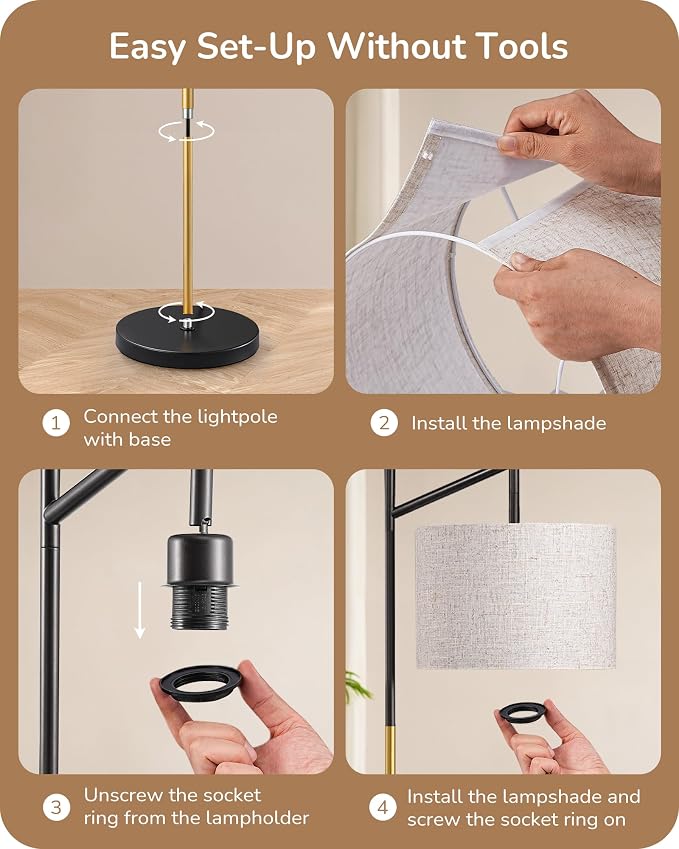 Easy Set-Up Without Tools

1 Connect the lightpole with base

2 Install the lampshade

3 Unscrew the socket ring from the lampholder

4 Install the lampshade and screw the socket ring on