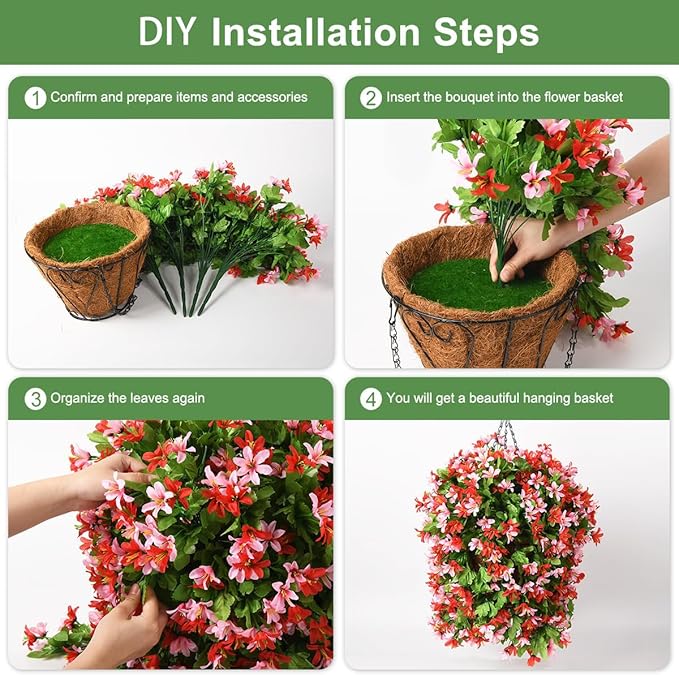 DIY Installation Steps

1 Confirm and prepare items and accessories

2 Insert the bouquet into the flower basket

3 Organize the leaves again

4 You will get a beautiful hanging basket