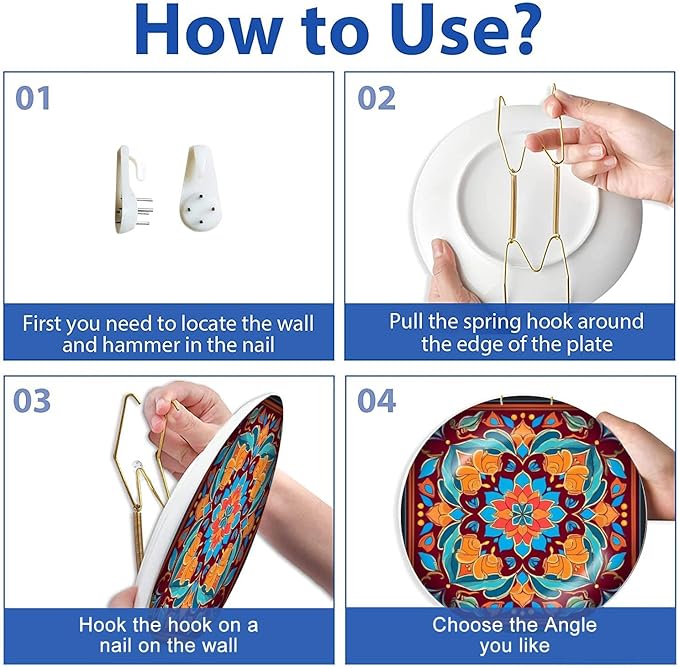 How to Use?

01

First you need to locate the wall and hammer in the nail

02

Pull the spring hook around the edge of the plate

03

Hook the hook on a nail on the wall

04

Choose the Angle you like