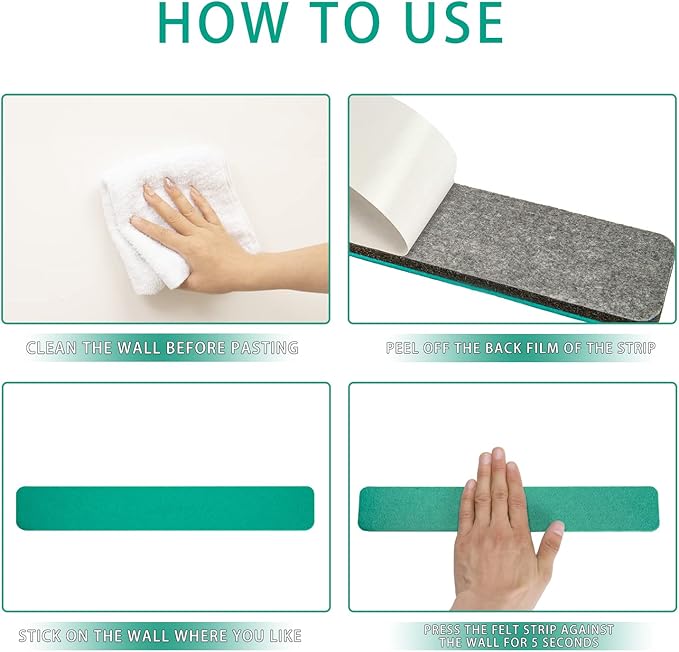 HOW TO USE

CLEAN THE WALL BEFORE PASTING

PEEL OFF THE BACK FILM OF THE STRIP

STICK ON THE WALL WHERE YOU LIKE

PRESS THE FELT STRIP AGAINST THE WALL FOR 5 SECONDS