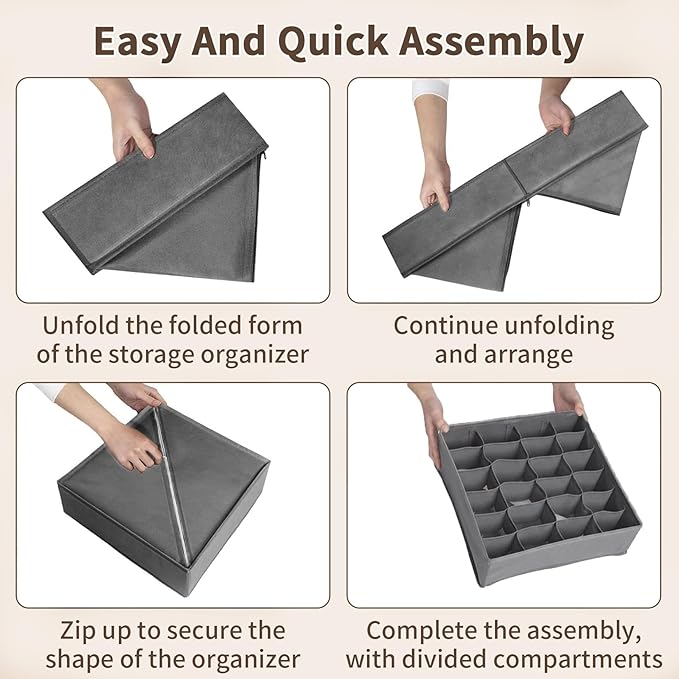 Easy And Quick Assembly

Unfold the folded form of the storage organizer

Continue unfolding and arrange

Zip up to secure the shape of the organizer

Complete the assembly, with divided compartments