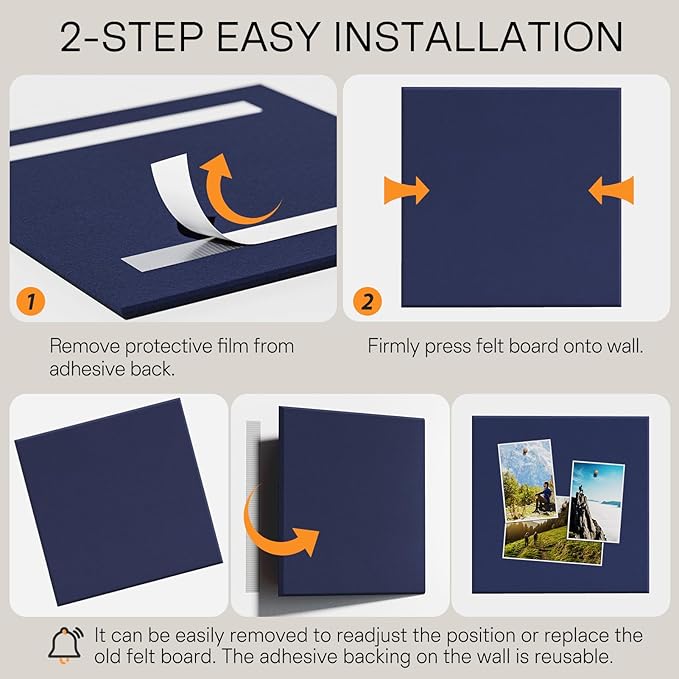 2-STEP EASY INSTALLATION

1

Remove protective film from adhesive back.

2

Firmly press felt board onto wall.

It can be easily removed to readjust the position or replace the old felt board. The adhesive backing on the wall is reusable.