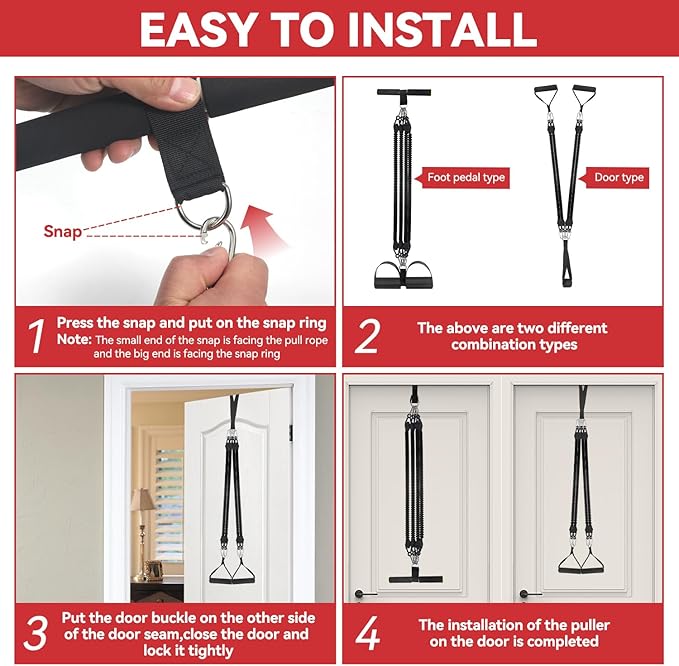 EASY TO INSTALL

Snap

1 Press the snap and put on the snap ring
Note: The small end of the snap is facing the pull rope and the big end is facing the snap ring

Foot pedal type

Door type

2 The above are two different combination types

3 Put the door buckle on the other side of the door seam,close the door and lock it tightly

4 The installation of the puller on the door is completed