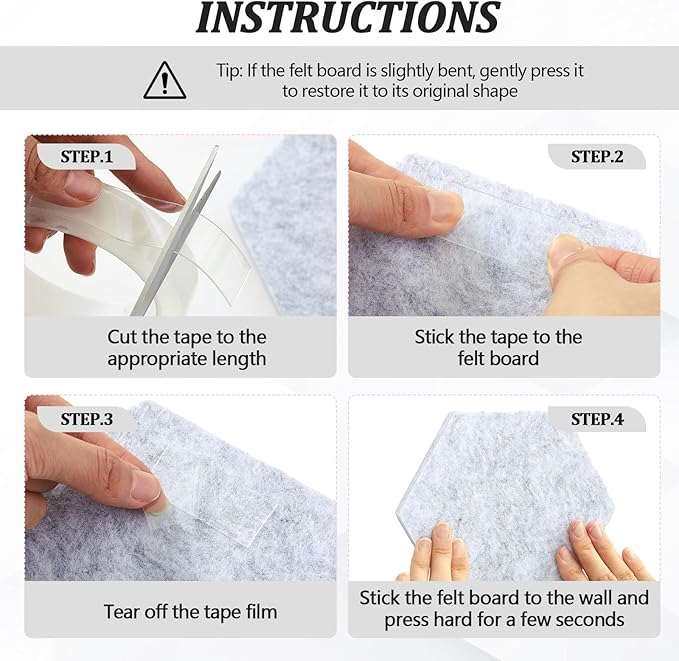 INSTRUCTIONS

Tip: If the felt board is slightly bent, gently press it to restore it to its original shape

STEP.1

Cut the tape to the appropriate length

STEP.2

Stick the tape to the felt board

STEP.3

Tear off the tape film

STEP.4

Stick the felt board to the wall and press hard for a few seconds