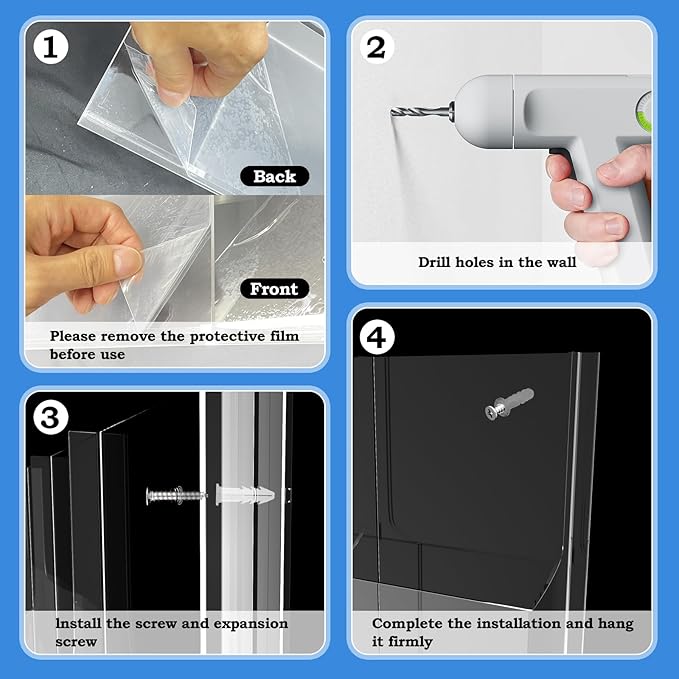 1

Back

Front

Please remove the protective film before use

2

Drill holes in the wall

3

Install the screw and expansion screw

4

Complete the installation and hang it firmly