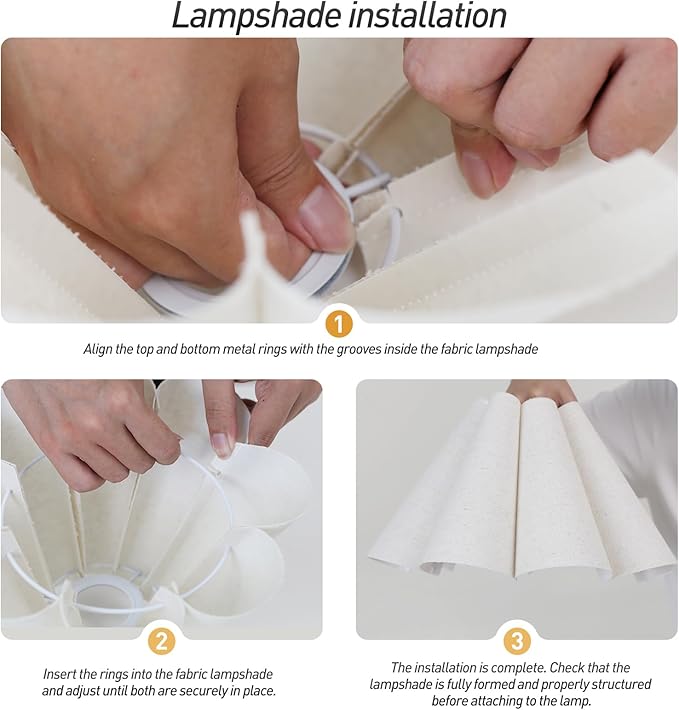 Lampshade installation

1

Align the top and bottom metal rings with the grooves inside the fabric lampshade

2

Insert the rings into the fabric lampshade and adjust until both are securely in place.

3

The installation is complete. Check that the lampshade is fully formed and properly structured before attaching to the lamp.