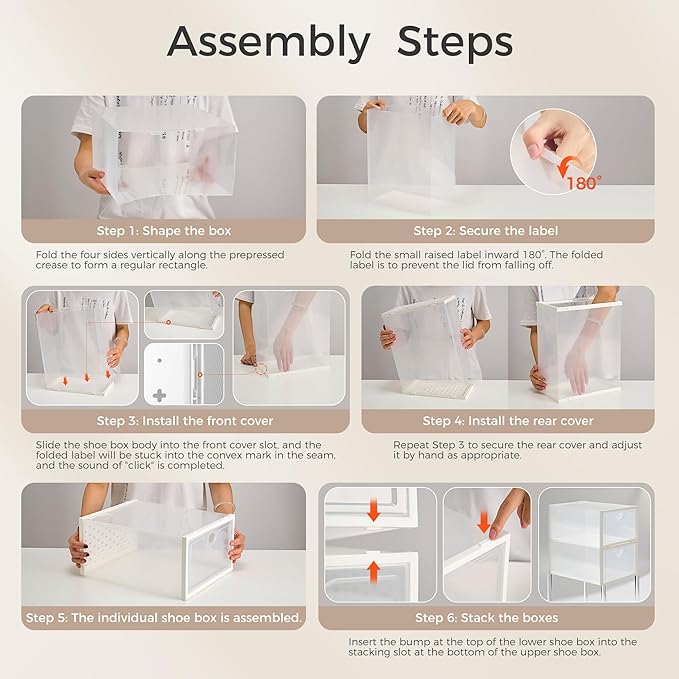 Assembly Steps

180°

Step 1: Shape the box

Fold the four sides vertically along the prepressed crease to form a regular rectangle.

Step 2: Secure the label

Fold the small raised label inward 180°. The folded label is to prevent the lid from falling off.

Step 3: Install the front cover

Slide the shoe box body into the front cover slot, and the folded label will be stuck into the convex mark in the seam, and the sound of "click" is completed.

Step 4: Install the rear cover

Repeat Step 3 to secure the rear cover and adjust it by hand as appropriate.

Step 5: The individual shoe box is assembled.

Step 6: Stack the boxes

Insert the bump at the top of the lower shoe box into the stacking slot at the bottom of the upper shoe box.