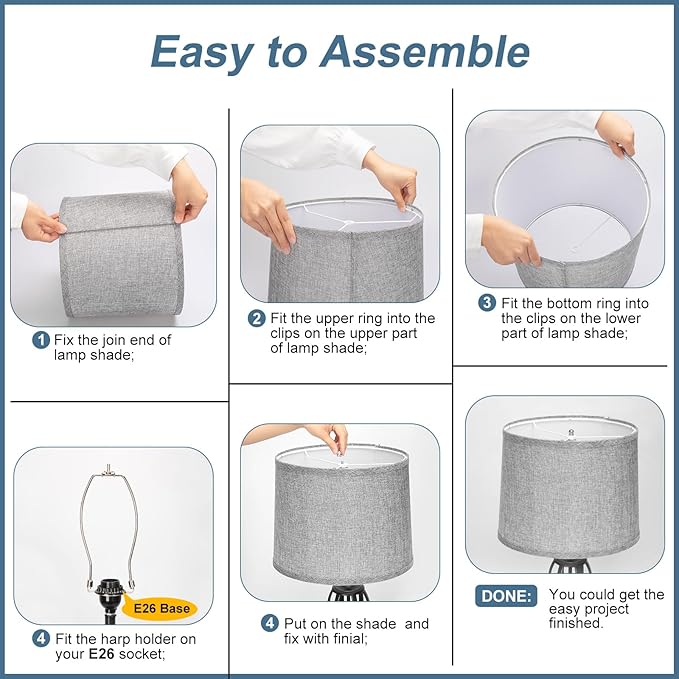 Easy to Assemble

1 Fix the join end of lamp shade;

2 Fit the upper ring into the clips on the upper part of lamp shade;

3 Fit the bottom ring into the clips on the lower part of lamp shade;

E26 Base

4 Fit the harp holder on your E26 socket;

4 Put on the shade and fix with finial;

DONE: You could get the easy project finished.