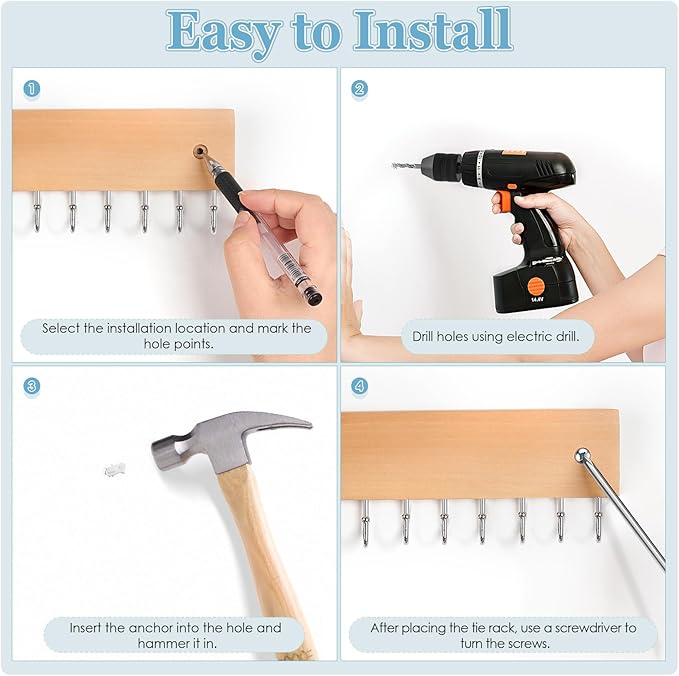 Easy to Install

1

Select the installation location and mark the hole points.

2

14.4V

Drill holes using electric drill.

3

Insert the anchor into the hole and hammer it in.

4

After placing the tie rack, use a screwdriver to turn the screws.