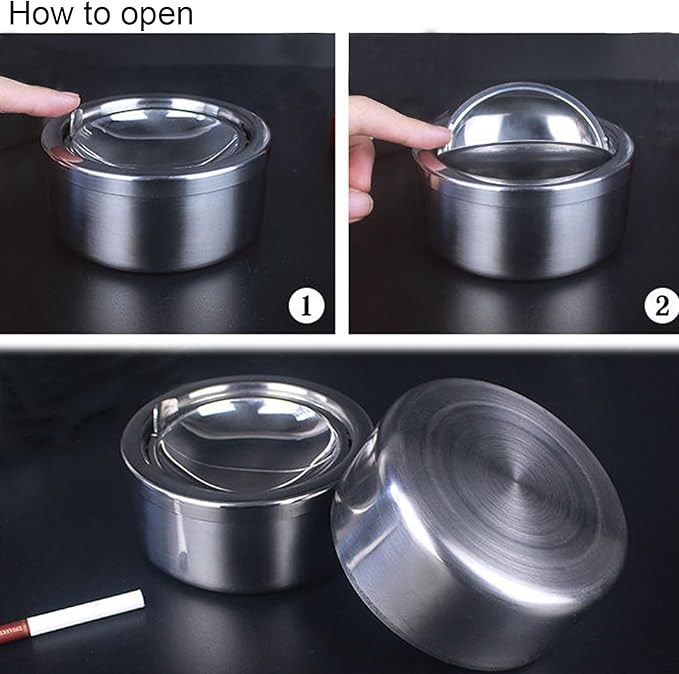 How to open

1

2