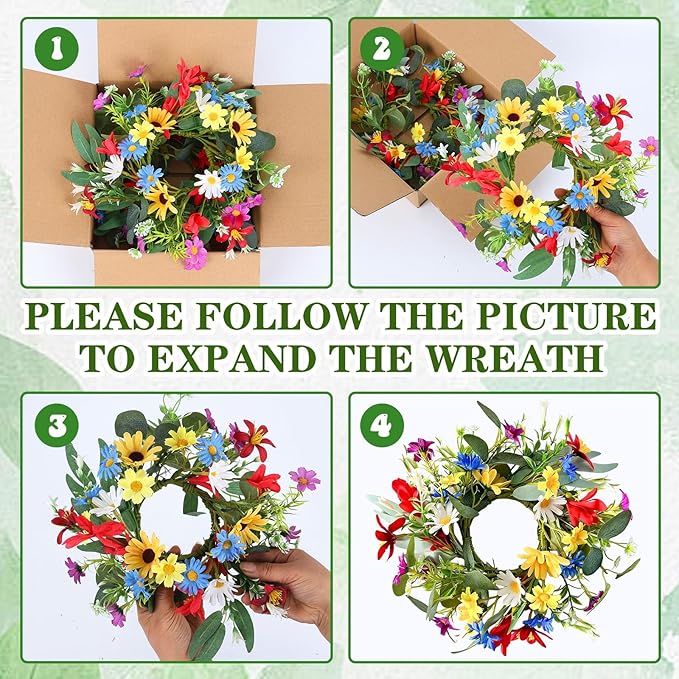 1

2

PLEASE FOLLOW THE PICTURE TO EXPAND THE WREATH

3

4