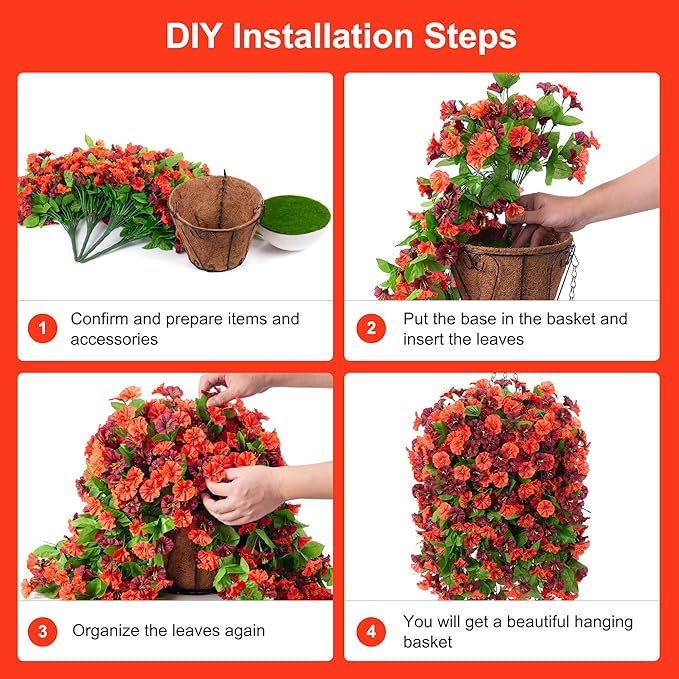 DIY Installation Steps

1 Confirm and prepare items and accessories

2 Put the base in the basket and insert the leaves

3 Organize the leaves again

4 You will get a beautiful hanging basket