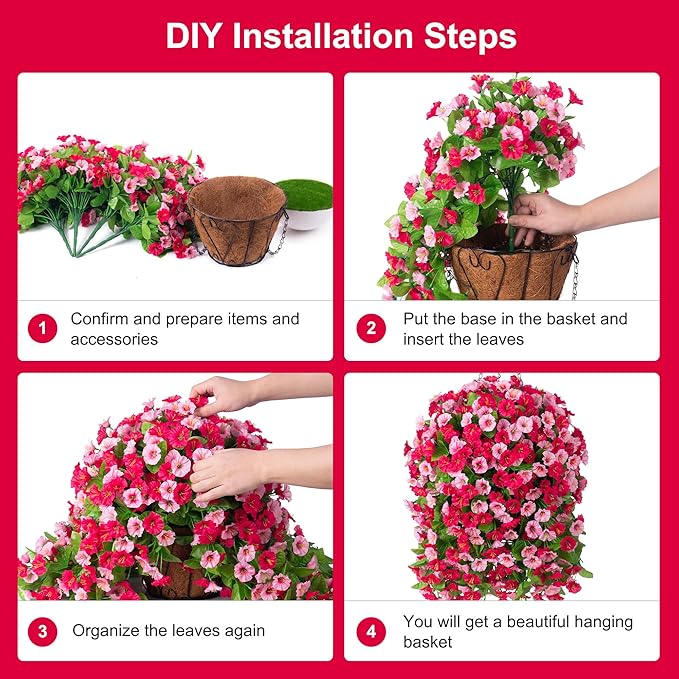 DIY Installation Steps

1 Confirm and prepare items and accessories

2 Put the base in the basket and insert the leaves

3 Organize the leaves again

4 You will get a beautiful hanging basket