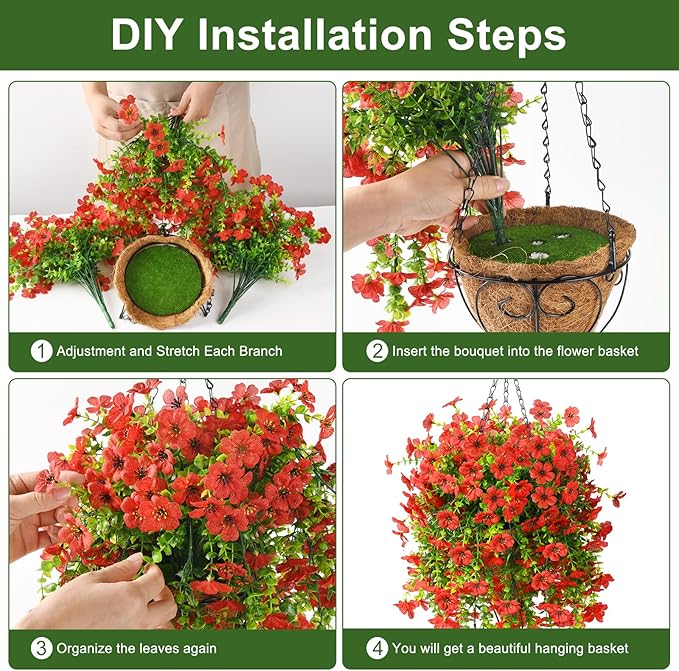 DIY Installation Steps

1 Adjustment and Stretch Each Branch

2 Insert the bouquet into the flower basket

3 Organize the leaves again

4 You will get a beautiful hanging basket