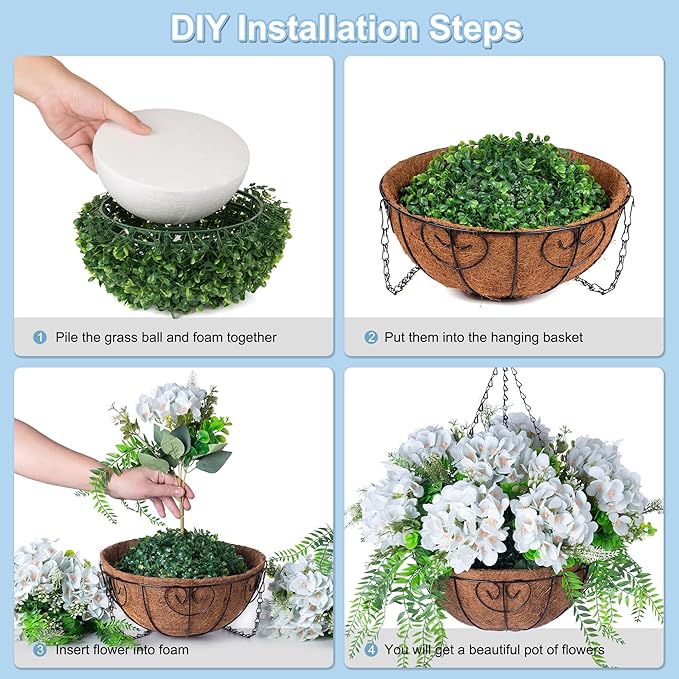 DIY Installation Steps

1 Pile the grass ball and foam together

2 Put them into the hanging basket

3 Insert flower into foam

4 You will get a beautiful pot of flowers