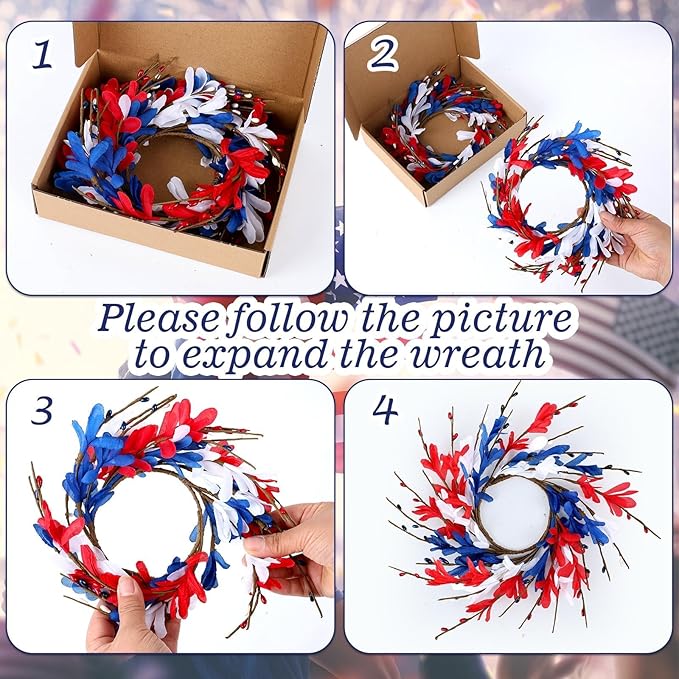 1

2

Please follow the picture to expand the wreath

3

4