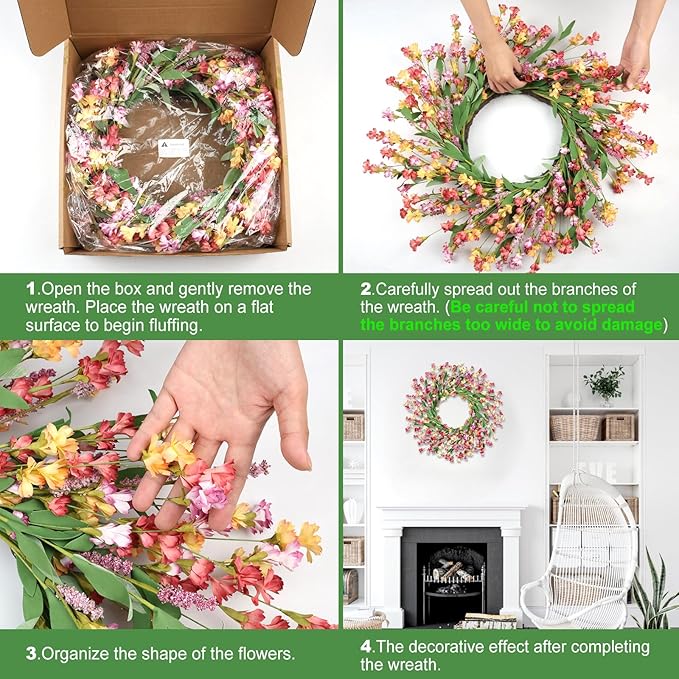 1.Open the box and gently remove the wreath. Place the wreath on a flat surface to begin fluffing.

2.Carefully spread out the branches of the wreath. (Be careful not to spread the branches too wide to avoid damage)

3.Organize the shape of the flowers.

4.The decorative effect after completing the wreath.