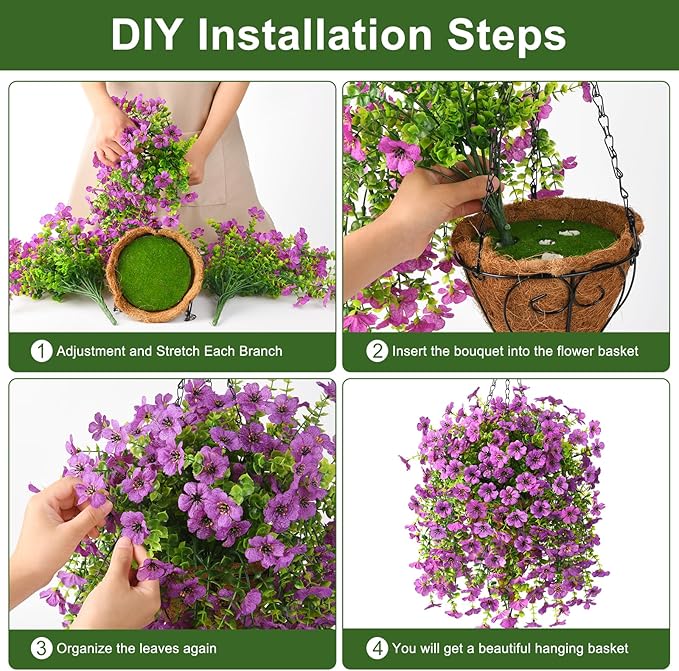 DIY Installation Steps

1 Adjustment and Stretch Each Branch

2 Insert the bouquet into the flower basket

3 Organize the leaves again

4 You will get a beautiful hanging basket