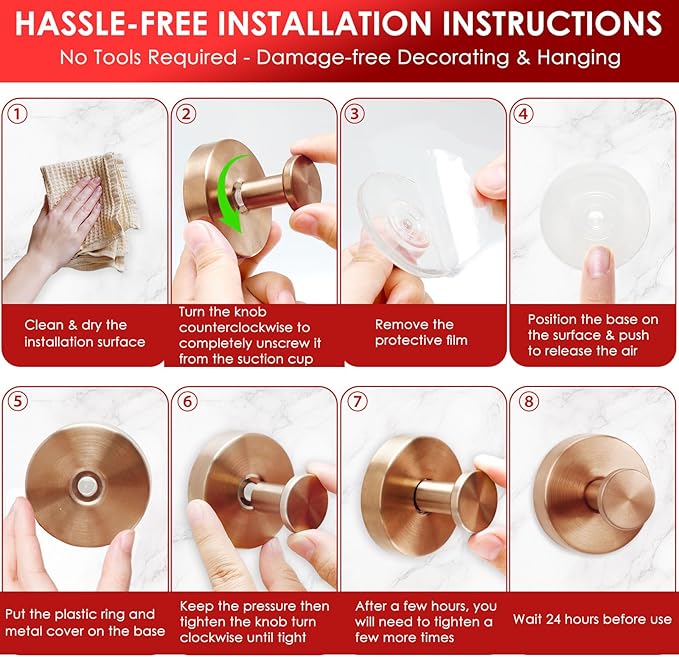 HASSLE-FREE INSTALLATION INSTRUCTIONS
No Tools Required - Damage-free Decorating & Hanging

1
Clean & dry the installation surface

2
Turn the knob counterclockwise to completely unscrew it from the suction cup

3
Remove the protective film

4
Position the base on the surface & push to release the air

5
Put the plastic ring and metal cover on the base

6
Keep the pressure then tighten the knob turn clockwise until tight

7
After a few hours, you will need to tighten a few more times

8
Wait 24 hours before use