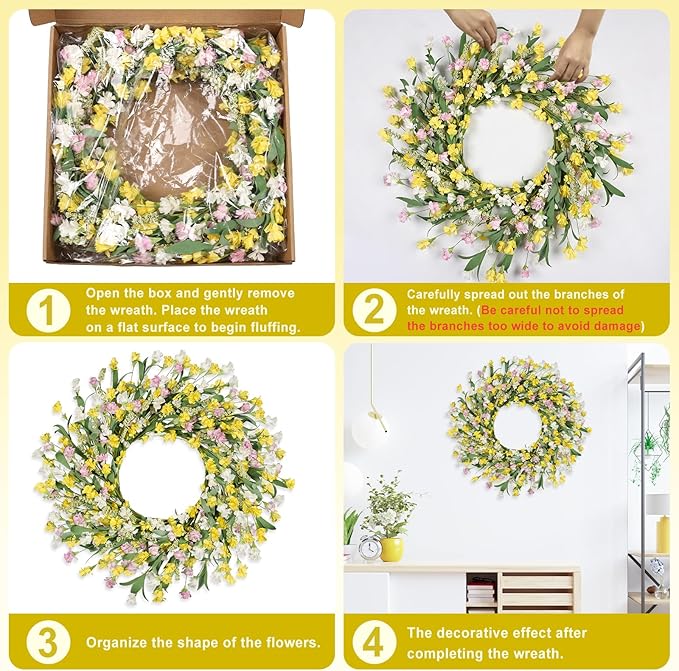 1

Open the box and gently remove the wreath. Place the wreath on a flat surface to begin fluffing.

2

Carefully spread out the branches of the wreath. (Be careful not to spread the branches too wide to avoid damage)

3

Organize the shape of the flowers.

4

The decorative effect after completing the wreath.