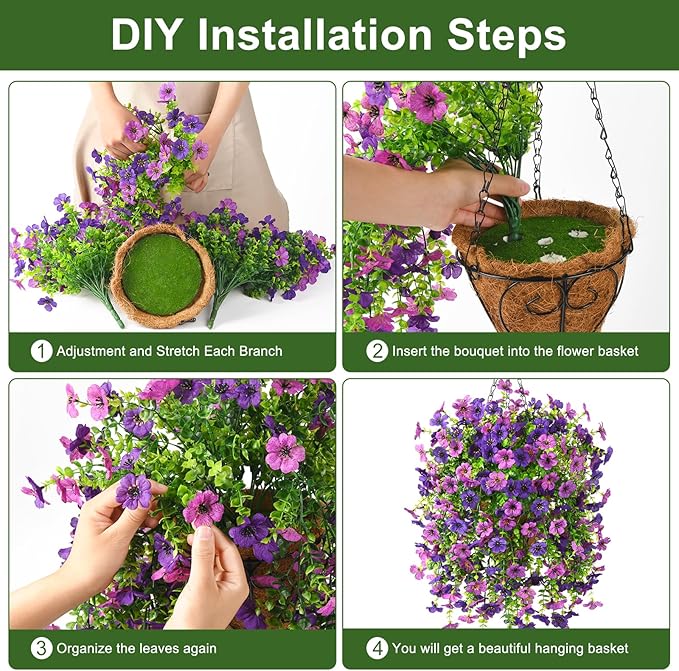 DIY Installation Steps

1 Adjustment and Stretch Each Branch

2 Insert the bouquet into the flower basket

3 Organize the leaves again

4 You will get a beautiful hanging basket