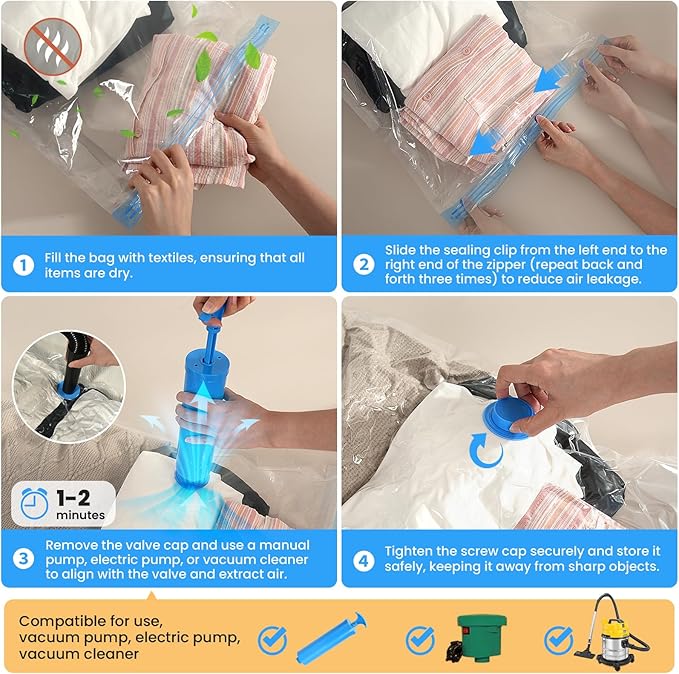 1 Fill the bag with textiles, ensuring that all items are dry.

2 Slide the sealing clip from the left end to the right end of the zipper (repeat back and forth three times) to reduce air leakage.

1-2 minutes

3 Remove the valve cap and use a manual pump, electric pump, or vacuum cleaner to align with the valve and extract air.

4 Tighten the screw cap securely and store it safely, keeping it away from sharp objects.

Compatible for use, vacuum pump, electric pump, vacuum cleaner