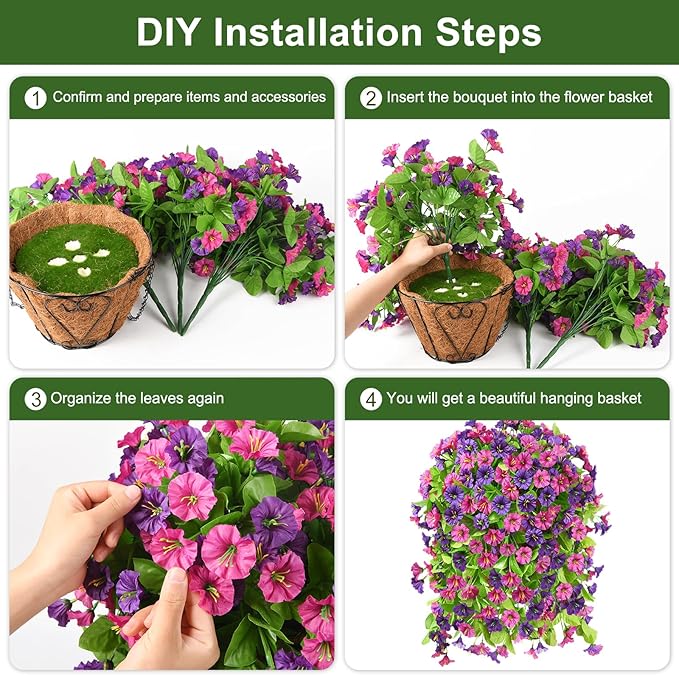 DIY Installation Steps

1 Confirm and prepare items and accessories

2 Insert the bouquet into the flower basket

3 Organize the leaves again

4 You will get a beautiful hanging basket