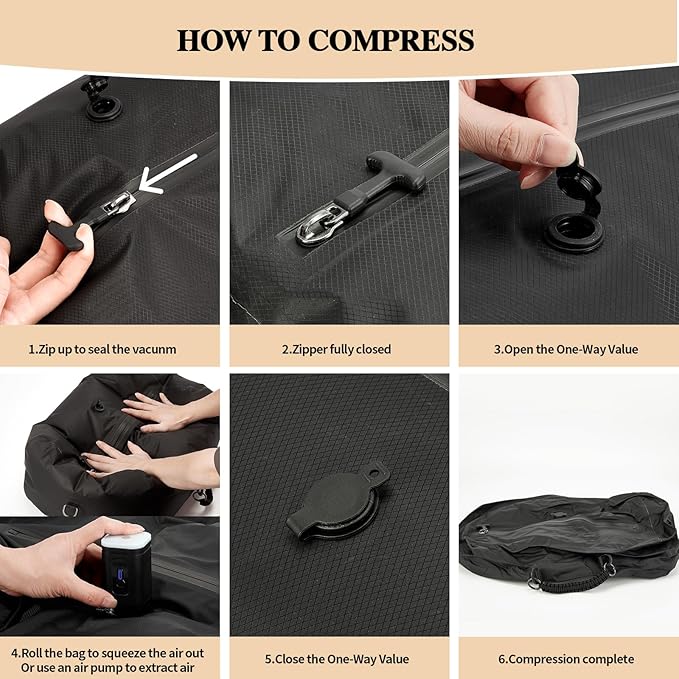 HOW TO COMPRESS

1.Zip up to seal the vacunm

2.Zipper fully closed

3.Open the One-Way Value

4.Roll the bag to squeeze the air out
Or use an air pump to extract air

5.Close the One-Way Value

6.Compression complete