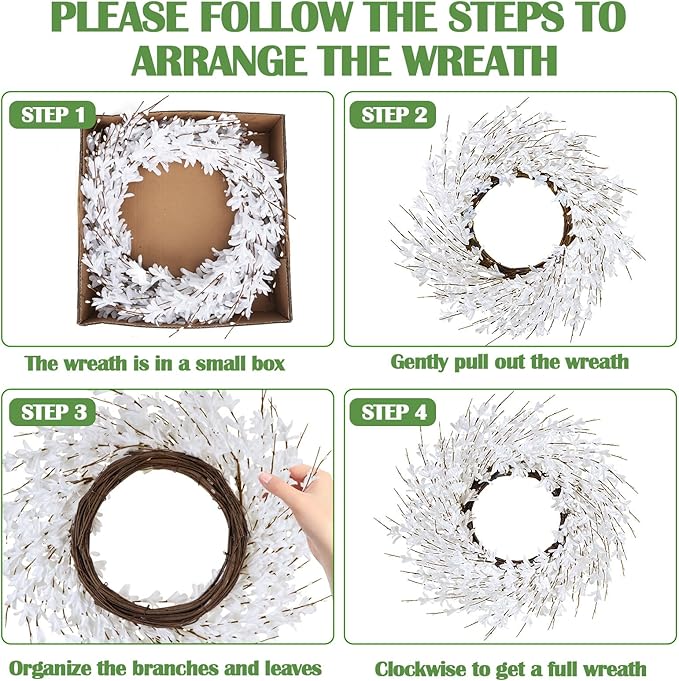 PLEASE FOLLOW THE STEPS TO ARRANGE THE WREATH

STEP 1

The wreath is in a small box

STEP 2

Gently pull out the wreath

STEP 3

Organize the branches and leaves

STEP 4

Clockwise to get a full wreath