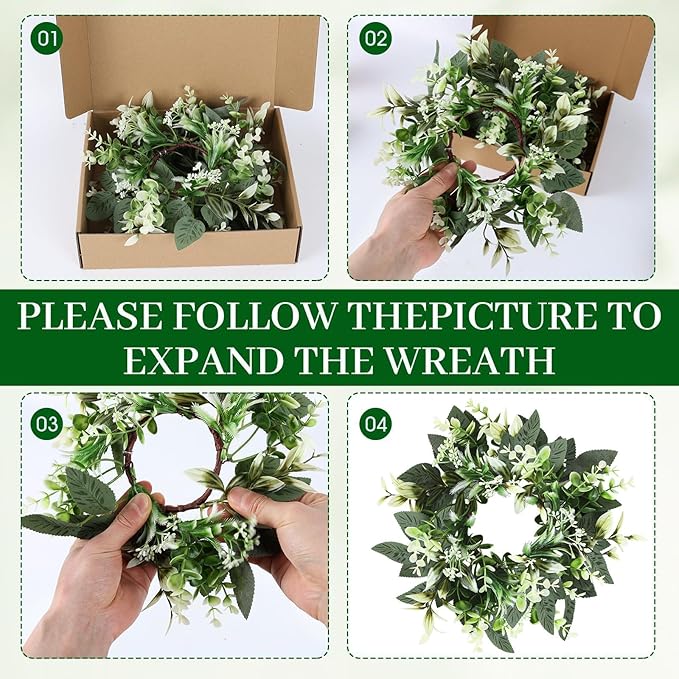 01

02

PLEASE FOLLOW THEPICTURE TO EXPAND THE WREATH

03

04