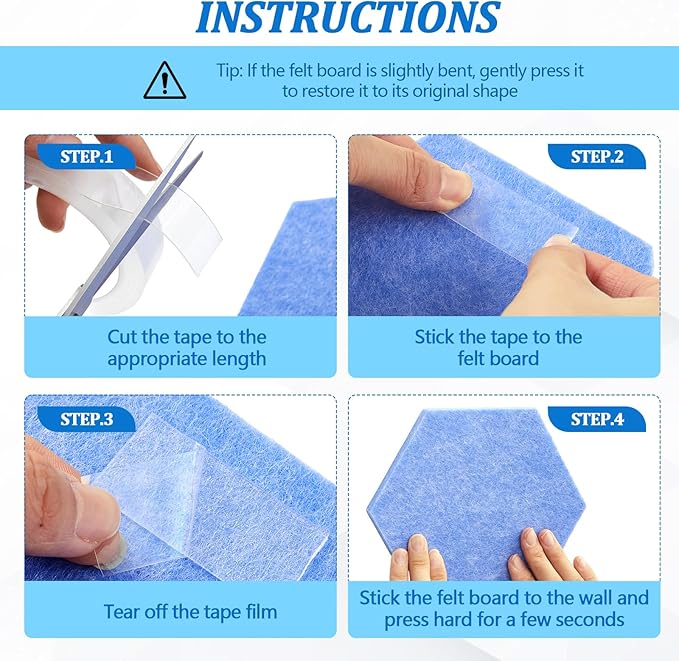 INSTRUCTIONS

Tip: If the felt board is slightly bent, gently press it to restore it to its original shape

STEP.1

Cut the tape to the appropriate length

STEP.2

Stick the tape to the felt board

STEP.3

Tear off the tape film

STEP.4

Stick the felt board to the wall and press hard for a few seconds