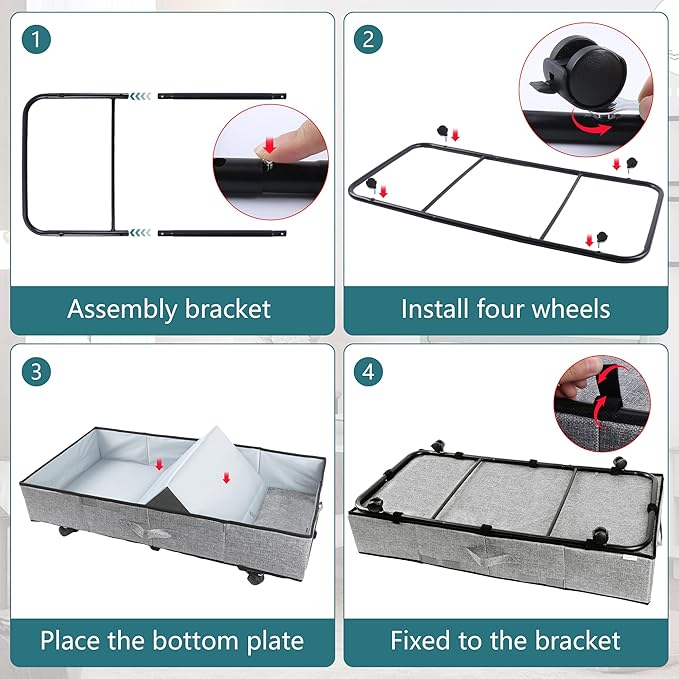 1

Assembly bracket

2

Install four wheels

3

Place the bottom plate

4

Fixed to the bracket