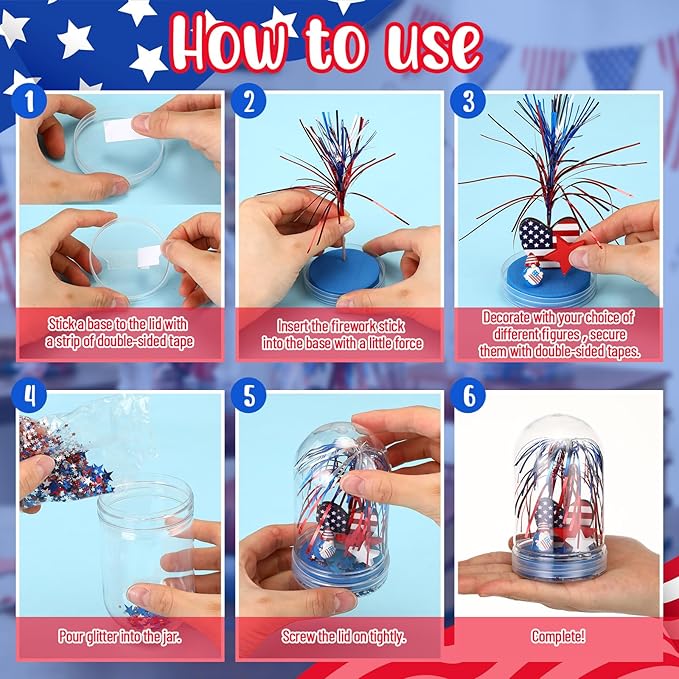 How to use

1

Stick a base to the lid with a strip of double-sided tape

2

Insert the firework stick into the base with a little force

3

Decorate with your choice of different figures , secure them with double-sided tapes.

4

Pour glitter into the jar.

5

Screw the lid on tightly.

6

Complete!