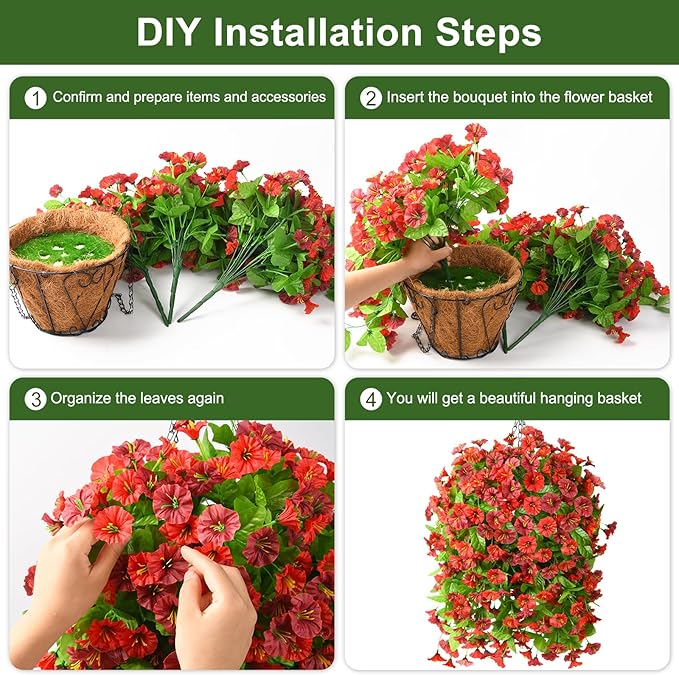 DIY Installation Steps

1 Confirm and prepare items and accessories

2 Insert the bouquet into the flower basket

3 Organize the leaves again

4 You will get a beautiful hanging basket