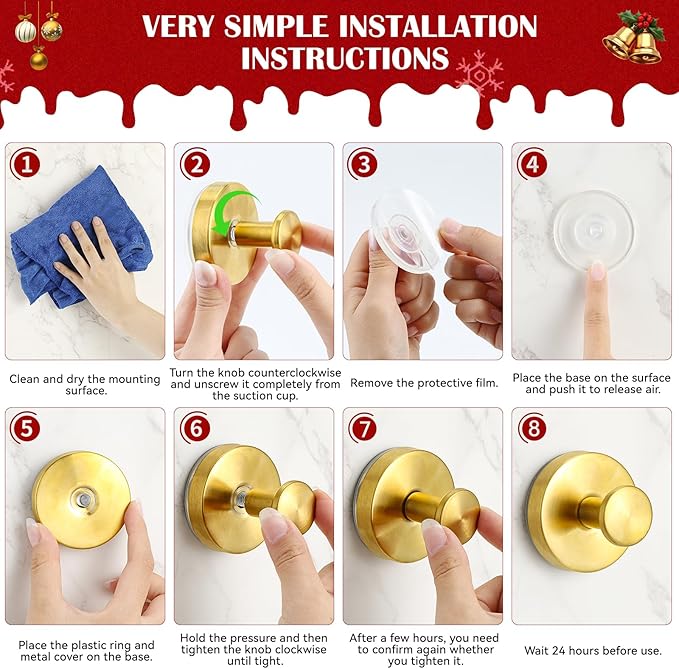 VERY SIMPLE INSTALLATION INSTRUCTIONS

1
Clean and dry the mounting surface.

2
Turn the knob counterclockwise and unscrew it completely from the suction cup.

3
Remove the protective film.

4
Place the base on the surface and push it to release air.

5
Place the plastic ring and metal cover on the base.

6
Hold the pressure and then tighten the knob clockwise until tight.

7
After a few hours, you need to confirm again whether you tighten it.

8
Wait 24 hours before use.