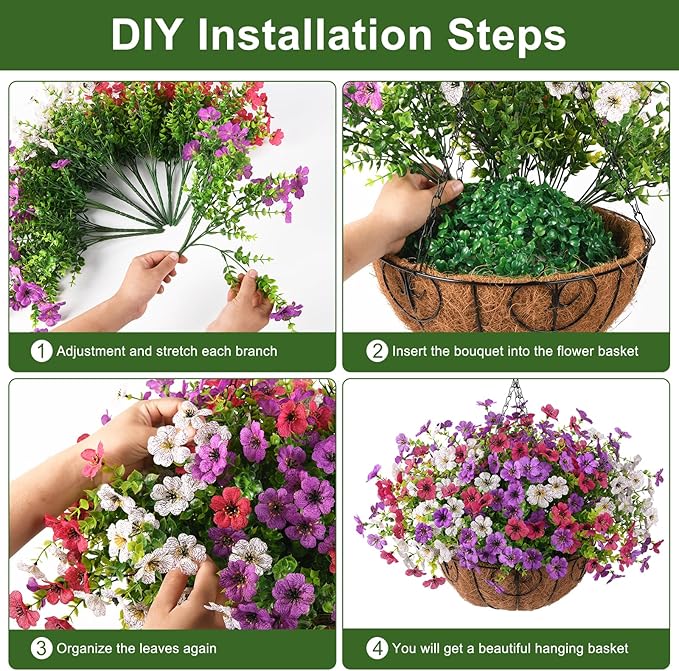 DIY Installation Steps

1 Adjustment and stretch each branch

2 Insert the bouquet into the flower basket

3 Organize the leaves again

4 You will get a beautiful hanging basket