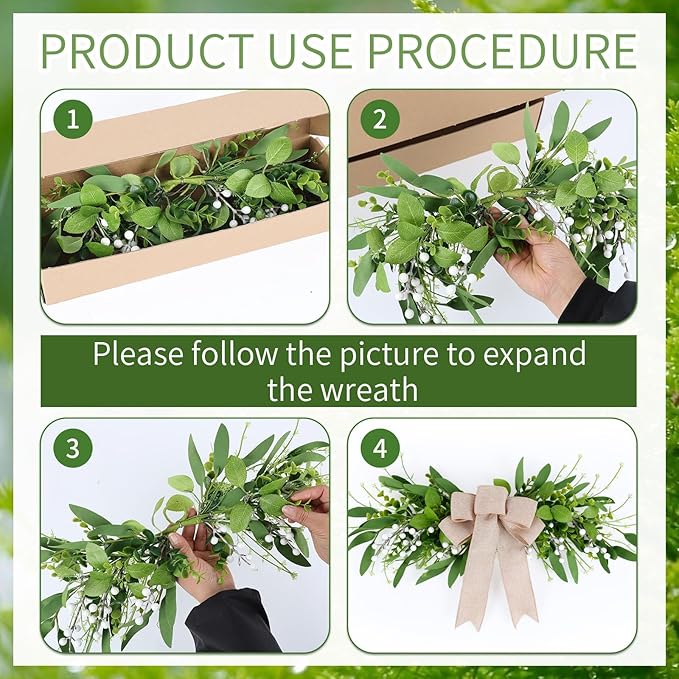 PRODUCT USE PROCEDURE

1

2

Please follow the picture to expand the wreath

3

4