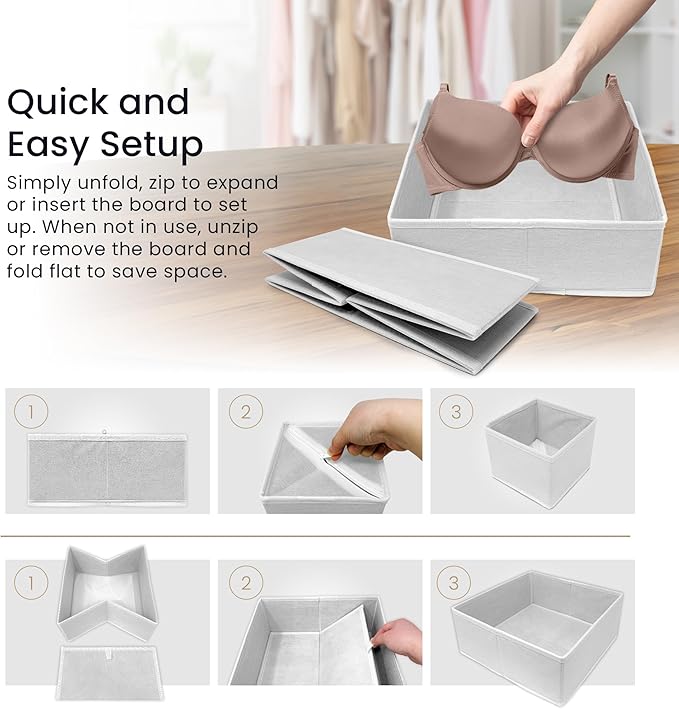 Quick and Easy Setup

Simply unfold, zip to expand or insert the board to set up. When not in use, unzip or remove the board and fold flat to save space.

1

2

3

1

2

3