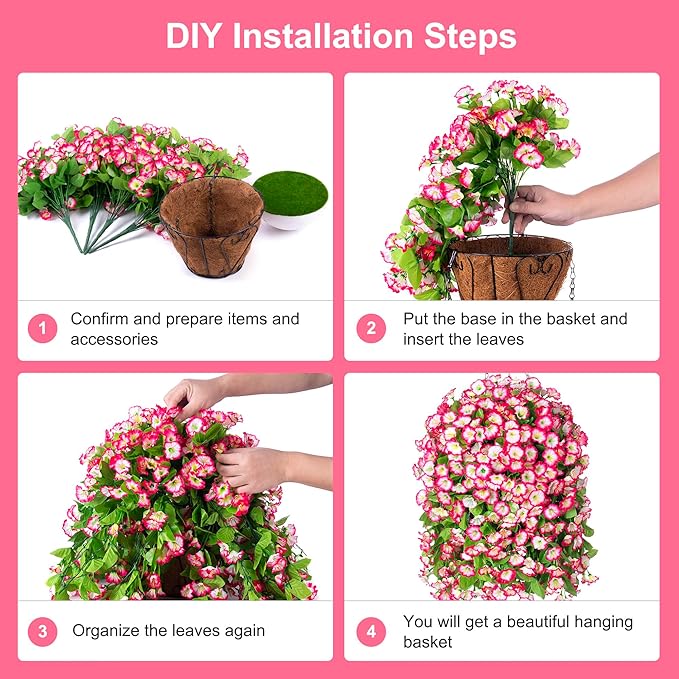 DIY Installation Steps

1 Confirm and prepare items and accessories

2 Put the base in the basket and insert the leaves

3 Organize the leaves again

4 You will get a beautiful hanging basket