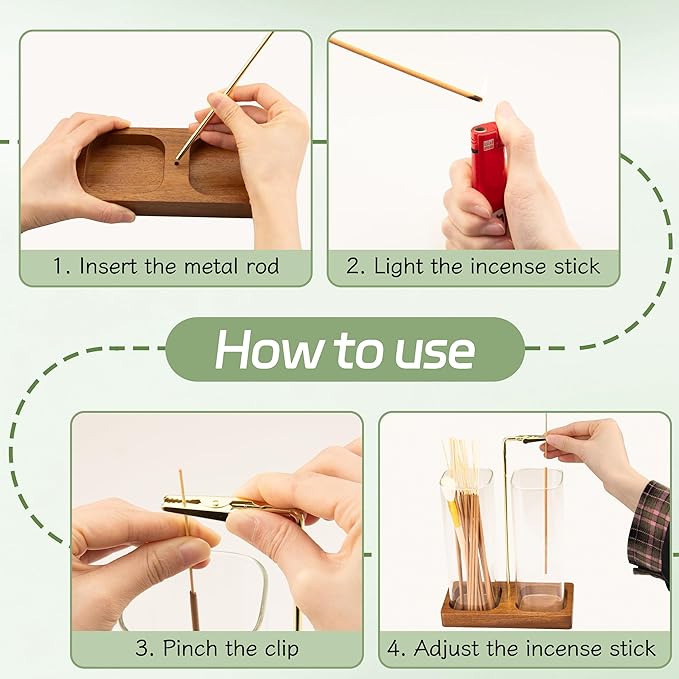 1. Insert the metal rod

2. Light the incense stick

How to use

3. Pinch the clip

4. Adjust the incense stick