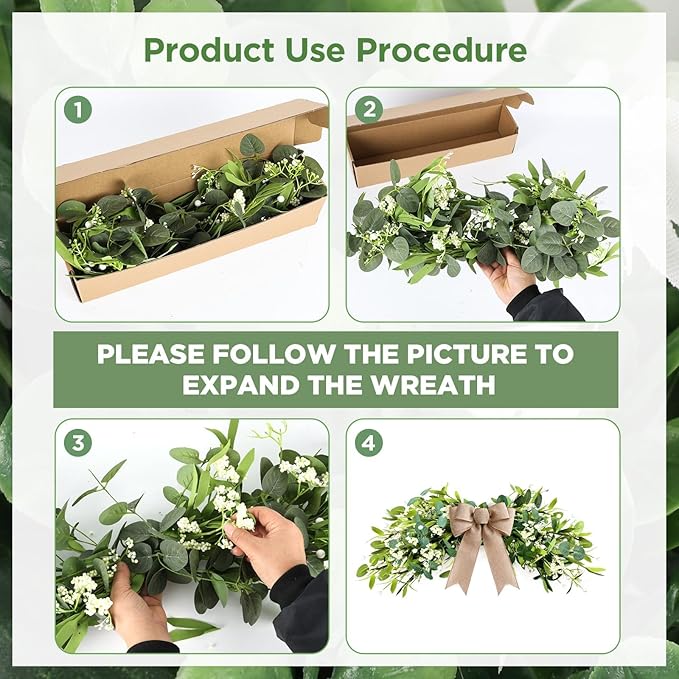 Product Use Procedure

1

2

PLEASE FOLLOW THE PICTURE TO EXPAND THE WREATH

3

4