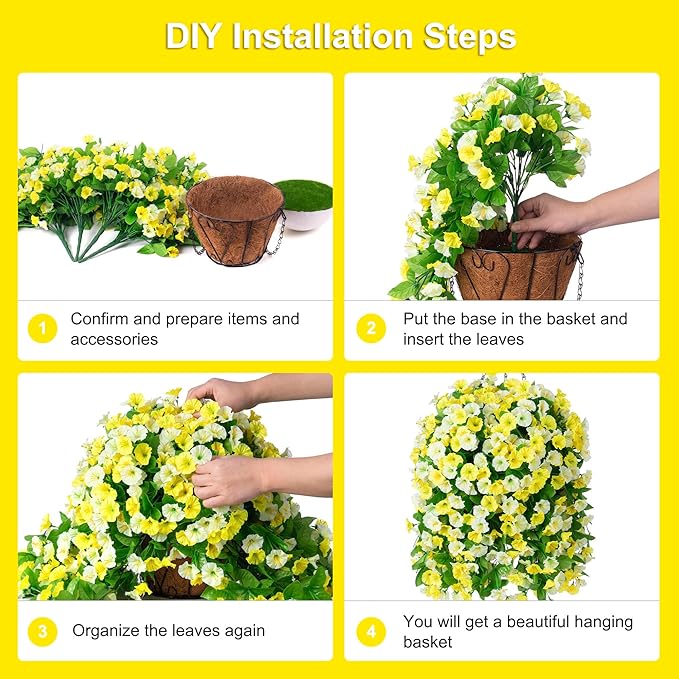 DIY Installation Steps

1 Confirm and prepare items and accessories

2 Put the base in the basket and insert the leaves

3 Organize the leaves again

4 You will get a beautiful hanging basket