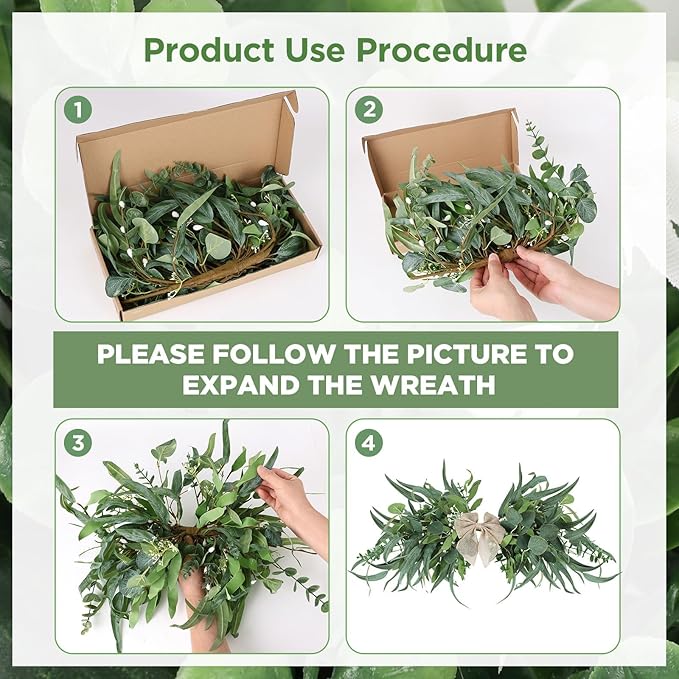 Product Use Procedure

1

2

PLEASE FOLLOW THE PICTURE TO EXPAND THE WREATH

3

4