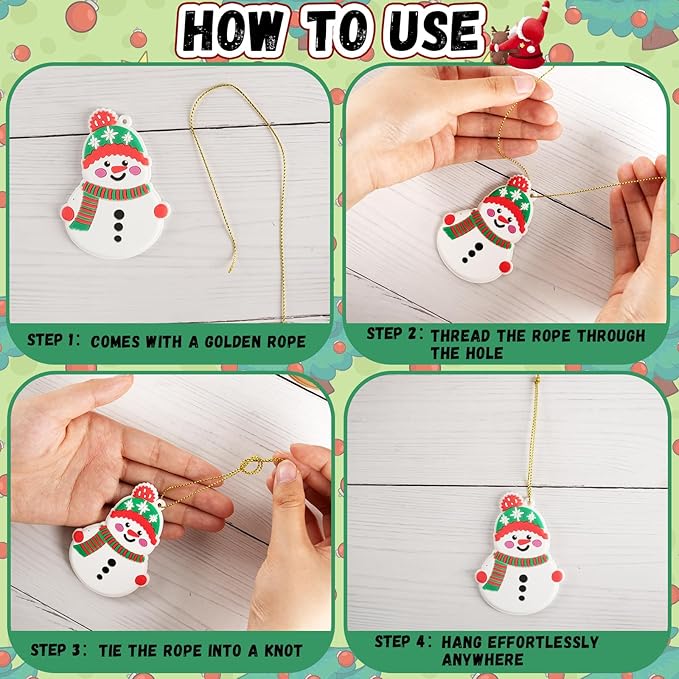 HOW TO USE

STEP 1: COMES WITH A GOLDEN ROPE

STEP 2: THREAD THE ROPE THROUGH THE HOLE

STEP 3: TIE THE ROPE INTO A KNOT

STEP 4: HANG EFFORTLESSLY ANYWHERE