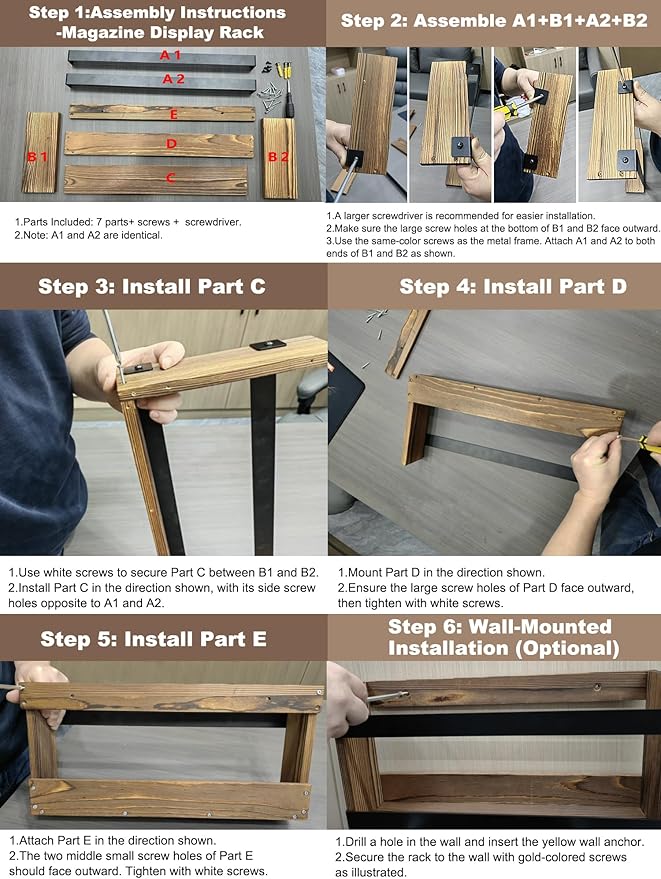 Step 1:Assembly Instructions -Magazine Display Rack

A 1
A 2
E
D
C
B 1
B 2

1.Parts Included: 7 parts+ screws + screwdriver.
2.Note: A1 and A2 are identical.

Step 2: Assemble A1+B1+A2+B2

1.A larger screwdriver is recommended for easier installation.
2.Make sure the large screw holes at the bottom of B1 and B2 face outward.
3.Use the same-color screws as the metal frame. Attach A1 and A2 to both ends of B1 and B2 as shown.

Step 3: Install Part C

1.Use white screws to secure Part C between B1 and B2.
2.Install Part C in the direction shown, with its side screw holes opposite to A1 and A2.

Step 4: Install Part D

1.Mount Part D in the direction shown.
2.Ensure the large screw holes of Part D face outward, then tighten with white screws.

Step 5: Install Part E

1.Attach Part E in the direction shown.
2.The two middle small screw holes of Part E should face outward. Tighten with white screws.

Step 6: Wall-Mounted Installation (Optional)

1.Drill a hole in the wall and insert the yellow wall anchor.
2.Secure the rack to the wall with gold-colored screws as illustrated.