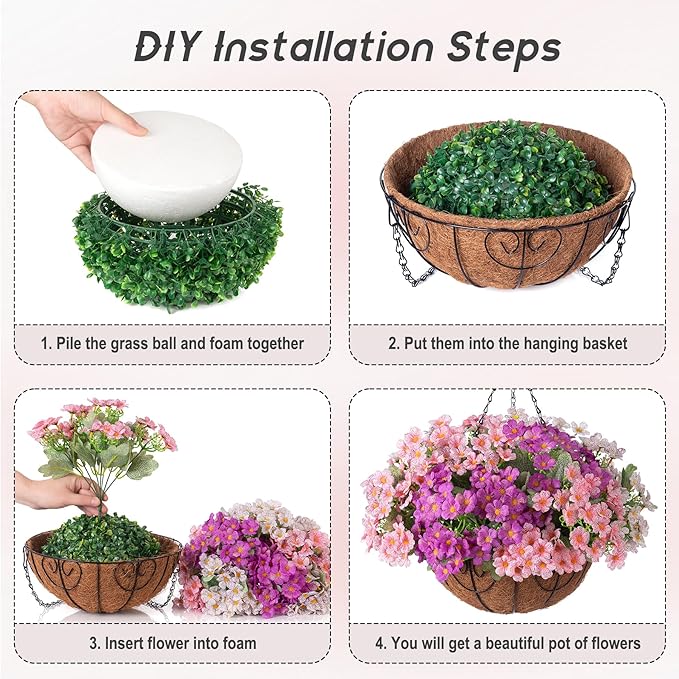 DIY Installation Steps

1. Pile the grass ball and foam together

2. Put them into the hanging basket

3. Insert flower into foam

4. You will get a beautiful pot of flowers