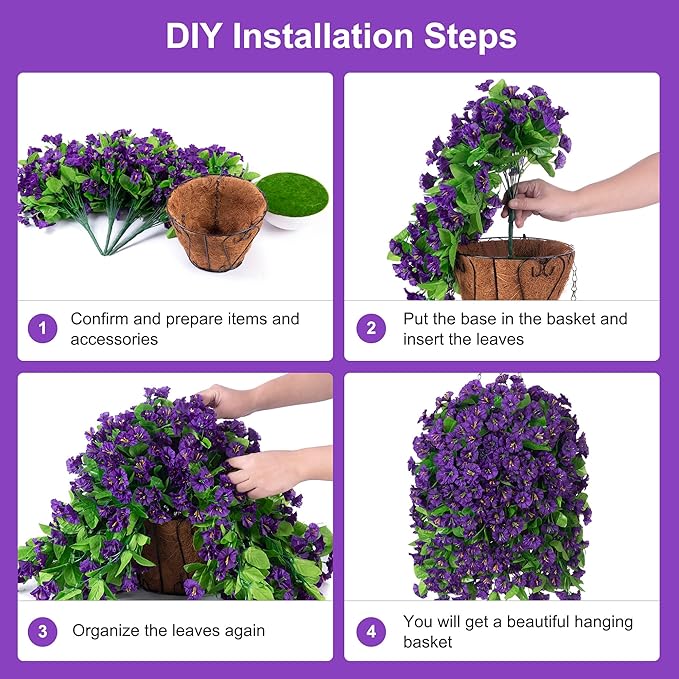 DIY Installation Steps

1 Confirm and prepare items and accessories

2 Put the base in the basket and insert the leaves

3 Organize the leaves again

4 You will get a beautiful hanging basket