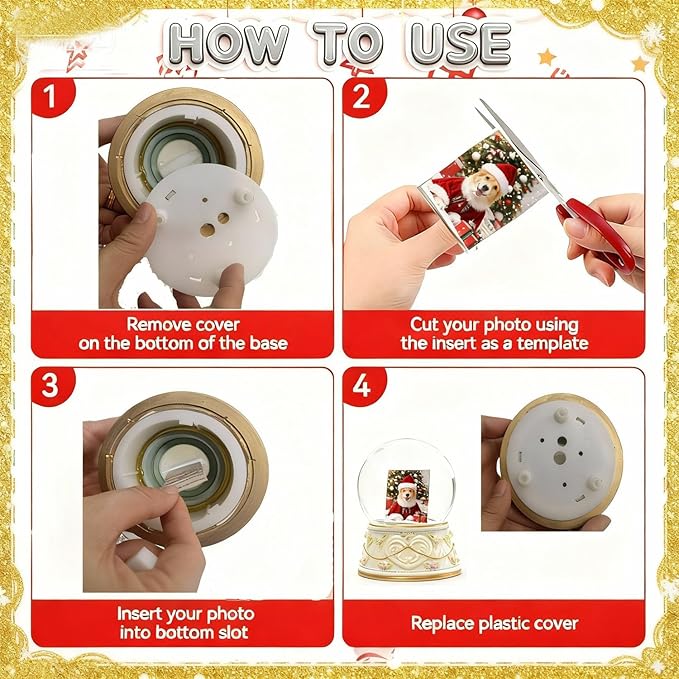 HOW TO USE

1

Remove cover on the bottom of the base

2

Cut your photo using the insert as a template

3

Insert your photo into bottom slot

4

Replace plastic cover