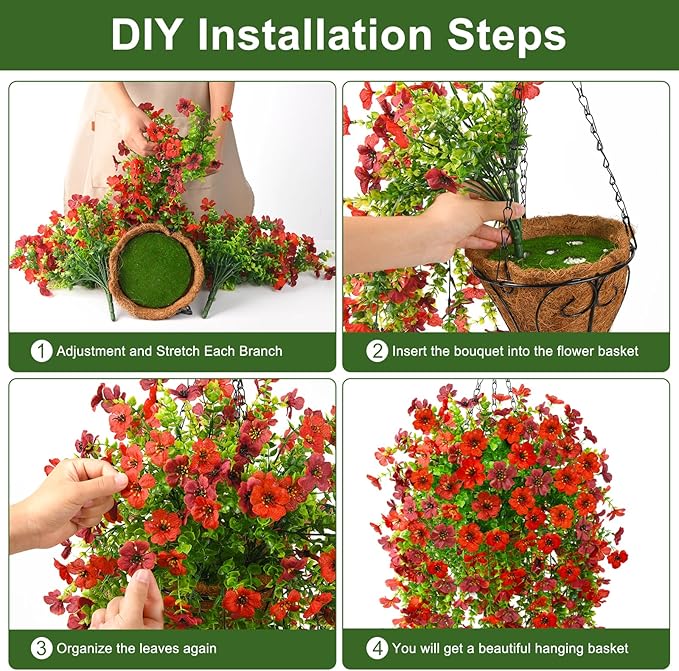 DIY Installation Steps

1 Adjustment and Stretch Each Branch

2 Insert the bouquet into the flower basket

3 Organize the leaves again

4 You will get a beautiful hanging basket